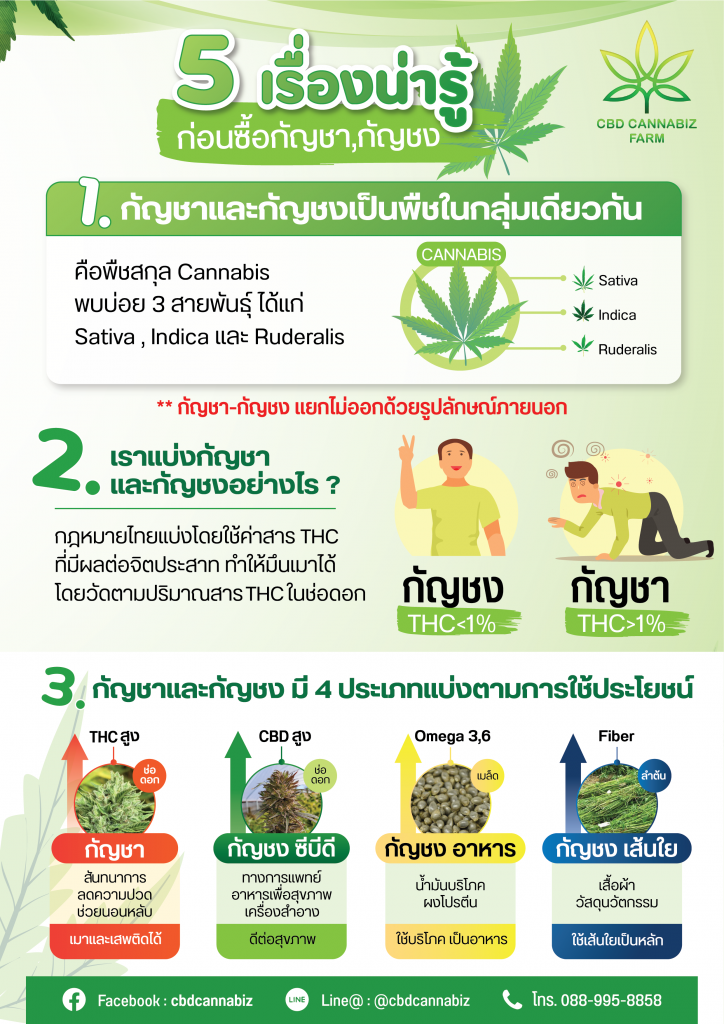 5 เรื่องน่ารู้
ก่อนซื้อกัญชา,กัญชง

CBD CANNABIZ FARM

1. กัญชาและกัญชงเป็นพืชในกลุ่มเดียวกัน

คือพืชสกุล Cannabis พบบ่อย 3 สายพันธุ์ ได้แก่ Sativa , Indica และ Ruderalis

CANNABIS
Sativa
Indica
Ruderalis

** กัญชา-กัญชง แยกไม่ออกด้วยรูปลักษณ์ภายนอก

2. เราแบ่งกัญชา และกัญชงอย่างไร ?

กฎหมายไทยแบ่งโดยใช้ค่าสาร THC ที่มีผลต่อจิตประสาท ทำให้มึนเมาได้ โดยวัดตามปริมาณสาร THC ในช่อดอก

กัญชง
THC<1%

กัญชา
THC>1%

3. กัญชาและกัญชง มี 4 ประเภทแบ่งตามการใช้ประโยชน์

THC สูง
ช่อดอก
กัญชา
สันทนาการ
ลดความปวด
ช่วยนอนหลับ
เมาและเสพติดได้

CBD สูง
ช่อดอก
กัญชง ซีบีดี
ทางการแพทย์
อาหารเพื่อสุขภาพ
เครื่องสำอาง
ดีต่อสุขภาพ

Omega 3,6
เมล็ด
กัญชง อาหาร
น้ำมันบริโภค
ผงโปรตีน
ใช้บริโภค เป็นอาหาร

Fiber
ลำต้น
กัญชง เส้นใย
เสื้อผ้า
วัสดุนวัตกรรม
ใช้เส้นใยเป็นหลัก

Facebook : cbdcannabiz
LINE Line@ : @cbdcannabiz
โทร. 088-995-8858